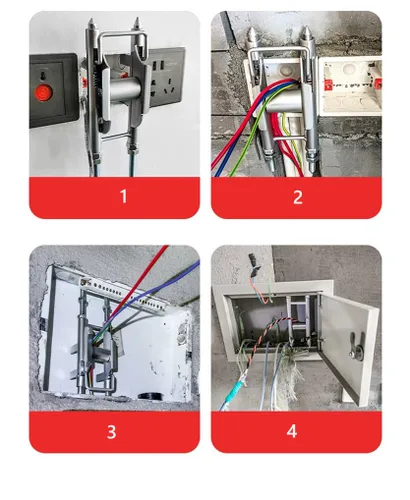 1

2

3

4