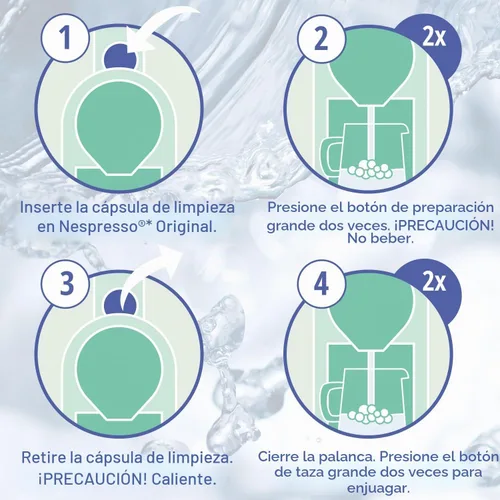 1

Inserte la cápsula de limpieza en Nespresso®* Original.

2

2x

Presione el botón de preparación grande dos veces. ¡PRECAUCIÓN! No beber.

3

Retire la cápsula de limpieza. ¡PRECAUCIÓN! Caliente.

4

2x

Cierre la palanca. Presione el botón de taza grande dos veces para enjuagar.