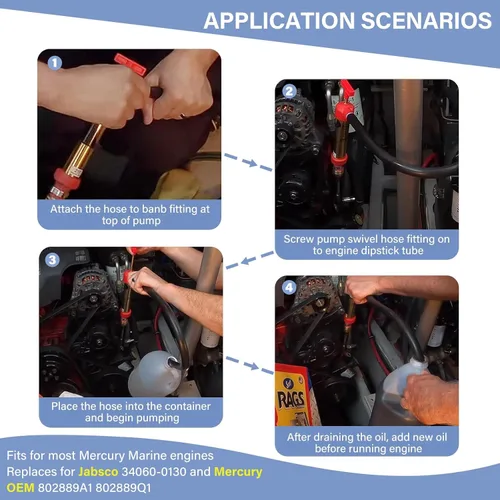 APPLICATION SCENARIOS

1

Attach the hose to banb fitting at top of pump

2

Screw pump swivel hose fitting on to engine dipstick tube

3

Place the hose into the container and begin pumping

4

RAGS

After draining the oil, add new oil before running engine

Fits for most Mercury Marine engines
Replaces for Jabsco 34060-0130 and Mercury OEM 802889A1 802889Q1