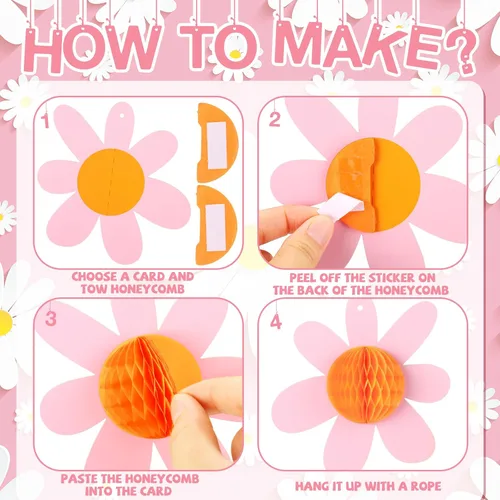 HOW TO MAKE?

1

CHOOSE A CARD AND TOW HONEYCOMB

2

PEEL OFF THE STICKER ON THE BACK OF THE HONEYCOMB

3

PASTE THE HONEYCOMB INTO THE CARD

4

HANG IT UP WITH A ROPE