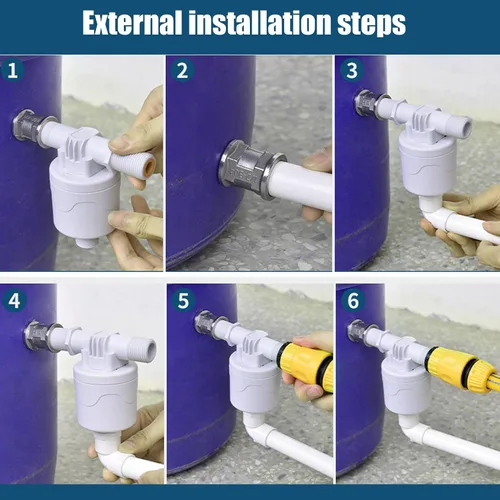 External installation steps

1

2

3

4

5

6