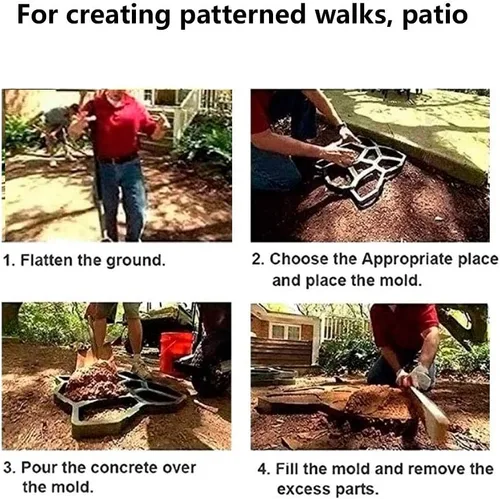 For creating patterned walks, patio

1. Flatten the ground.

2. Choose the Appropriate place and place the mold.

3. Pour the concrete over the mold.

4. Fill the mold and remove the excess parts.