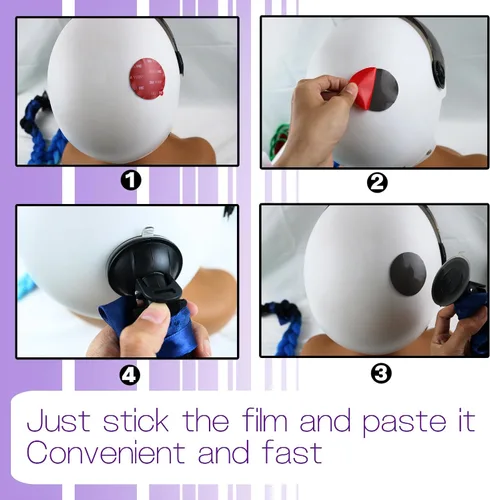 ❶

❷

❹

❸

Just stick the film and paste it
Convenient and fast