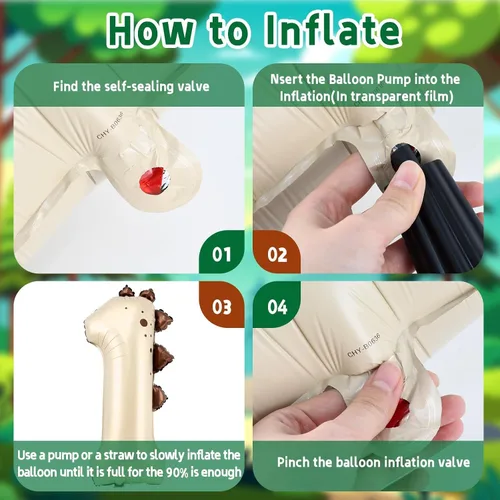 How to Inflate

Find the self-sealing valve

CHY-B0636

01

Nsert the Balloon Pump into the Inflation(In transparent film)

02

03

Use a pump or a straw to slowly inflate the balloon until it is full for the 90% is enough

04

CHY-B0636

Pinch the balloon inflation valve