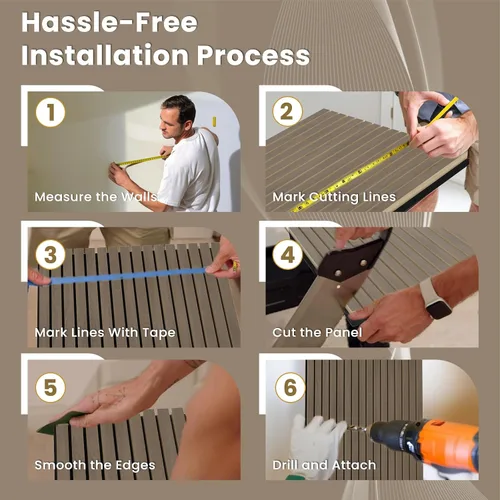 Hassle-Free Installation Process

1
Measure the Walls

2
Mark Cutting Lines

3
Mark Lines With Tape

4
Cut the Panel

5
Smooth the Edges

6
Drill and Attach