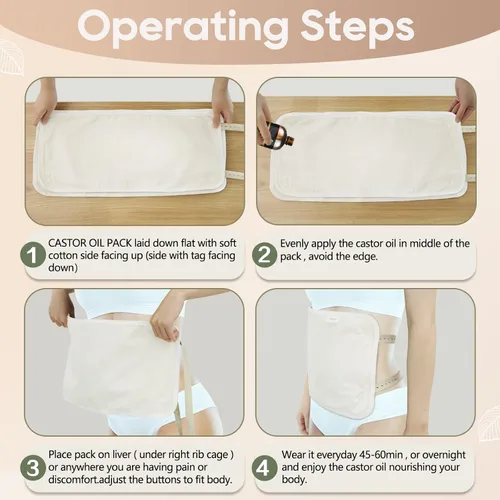 Operating Steps

1 CASTOR OIL PACK laid down flat with soft cotton side facing up (side with tag facing down)

2 Evenly apply the castor oil in middle of the pack , avoid the edge.

3 Place pack on liver ( under right rib cage ) or anywhere you are having pain or discomfort.adjust the buttons to fit body.

4 Wear it everyday 45-60min , or overnight and enjoy the castor oil nourishing your body.