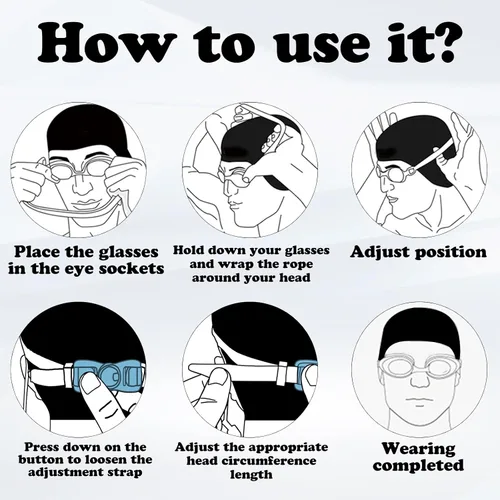 How to use it?

Place the glasses in the eye sockets

Hold down your glasses and wrap the rope around your head

Adjust position

Press down on the button to loosen the adjustment strap

Adjust the appropriate head circumference length

Wearing completed