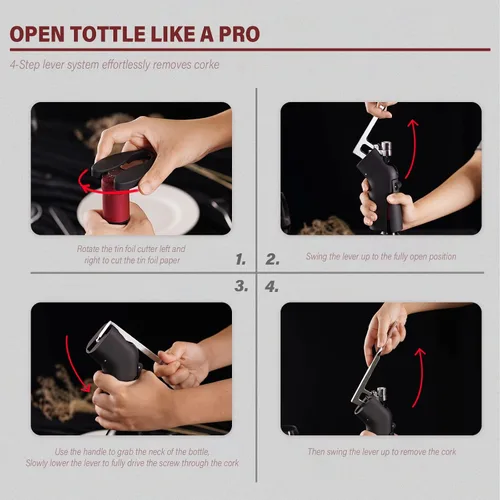 OPEN TOTTLE LIKE A PRO

4-Step lever system effortlessly removes corke

Rotate the tin foil cutter left and right to cut the tin foil paper

1.

2.

Swing the lever up to the fully open position

3.

4.

Use the handle to grab the neck of the bottle, Slowly lower the lever to fully drive the screw through the cork

Then swing the lever up to remove the cork