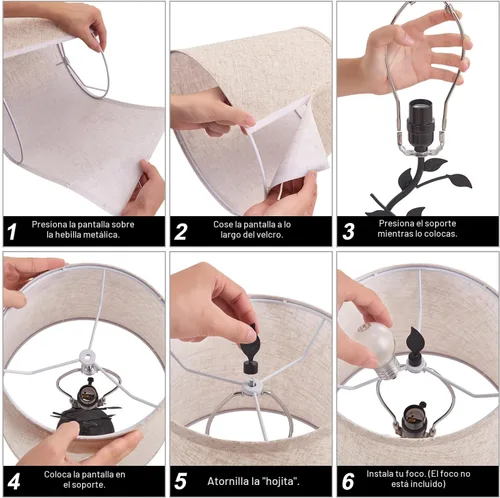 1 Presiona la pantalla sobre la hebilla metálica.

2 Cose la pantalla a lo largo del velcro.

3 Presiona el soporte mientras lo colocas.

4 Coloca la pantalla en el soporte.

5 Atornilla la "hojita".

6 Instala tu foco. (El foco no está incluido)