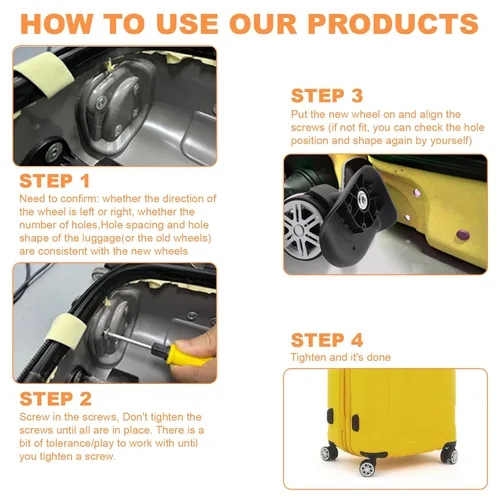 HOW TO USE OUR PRODUCTS

STEP 1
Need to confirm: whether the direction of the wheel is left or right, whether the number of holes,Hole spacing and hole shape of the luggage(or the old wheels) are consistent with the new wheels

STEP 2
Screw in the screws, Don't tighten the screws until all are in place. There is a bit of tolerance/play to work with until you tighten a screw.

STEP 3
Put the new wheel on and align the screws (if not fit, you can check the hole position and shape again by yourself)

STEP 4
Tighten and it's done