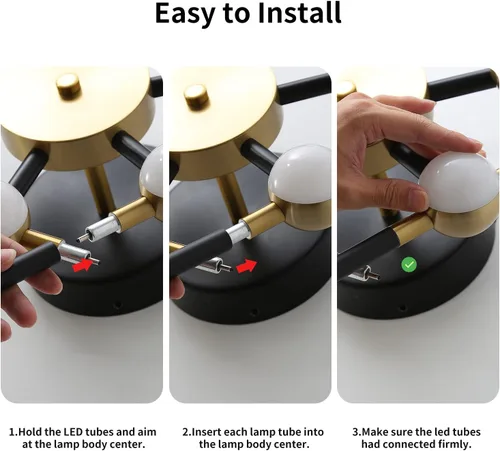 Easy to Install

1.Hold the LED tubes and aim at the lamp body center.

2.Insert each lamp tube into the lamp body center.

3.Make sure the led tubes had connected firmly.