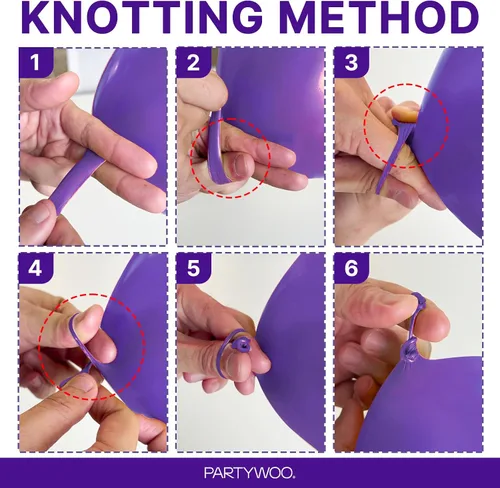 KNOTTING METHOD

1

2

3

4

5

6

PARTYWOO.