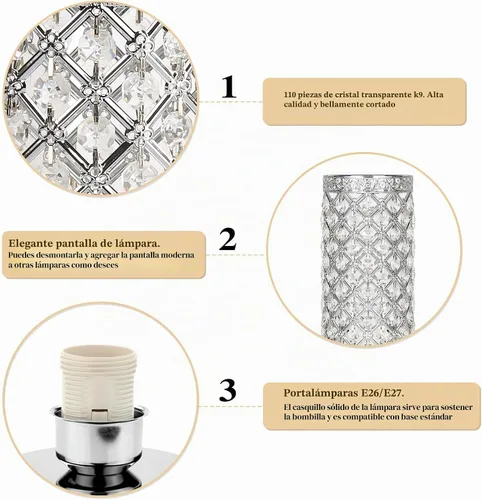 1

110 piezas de cristal transparente k9. Alta calidad y bellamente cortado

Elegante pantalla de lámpara.

Puedes desmontarla y agregar la pantalla moderna a otras lámparas como desees

2

3

Portalámparas E26/E27.

El casquillo sólido de la lámpara sirve para sostener la bombilla y es compatible con base estándar