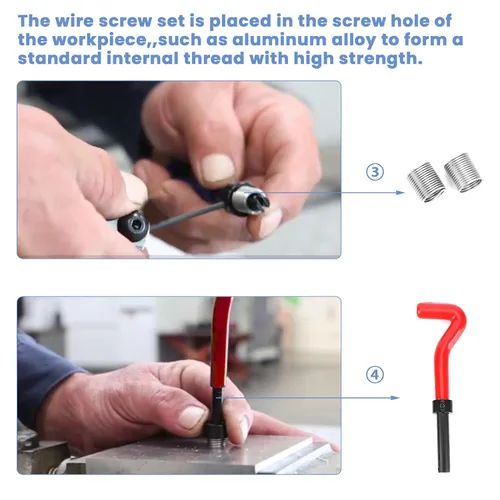 The wire screw set is placed in the screw hole of the workpiece,,such as aluminum alloy to form a standard internal thread with high strength.

③

④