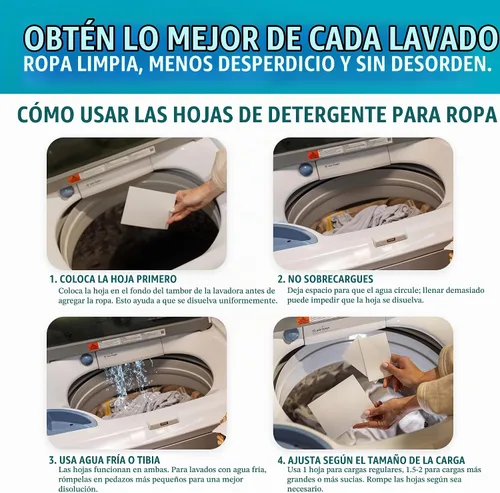 OBTÉN LO MEJOR DE CADA LAVADO
ROPA LIMPIA, MENOS DESPERDICIO Y SIN DESORDEN.

CÓMO USAR LAS HOJAS DE DETERGENTE PARA ROPA

1. COLOCA LA HOJA PRIMERO
Coloca la hoja en el fondo del tambor de la lavadora antes de agregar la ropa. Esto ayuda a que se disuelva uniformemente.

2. NO SOBRECARGUES
Deja espacio para que el agua circule; llenar demasiado puede impedir que la hoja se disuelva.

3. USA AGUA FRÍA O TIBIA
Las hojas funcionan en ambas. Para lavados con agua fría, rómpelas en pedazos más pequeños para una mejor disolución.

4. AJUSTA SEGÚN EL TAMAÑO DE LA CARGA
Usa 1 hoja para cargas regulares, 1.5-2 para cargas más grandes o más sucias. Rompe las hojas según sea necesario.