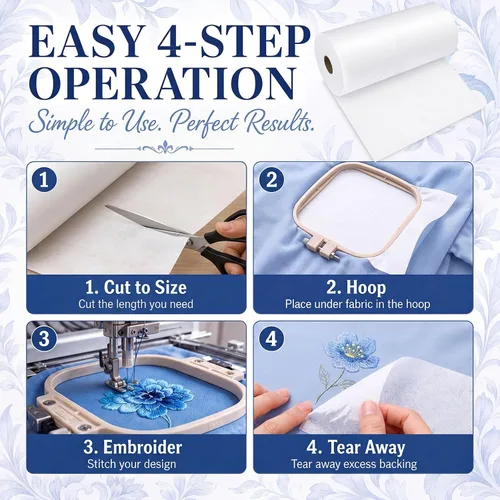 EASY 4-STEP OPERATION

Simple to Use. Perfect Results.

1

1. Cut to Size
Cut the length you need

2

2. Hoop
Place under fabric in the hoop

3

3. Embroider
Stitch your design

4

4. Tear Away
Tear away excess backing