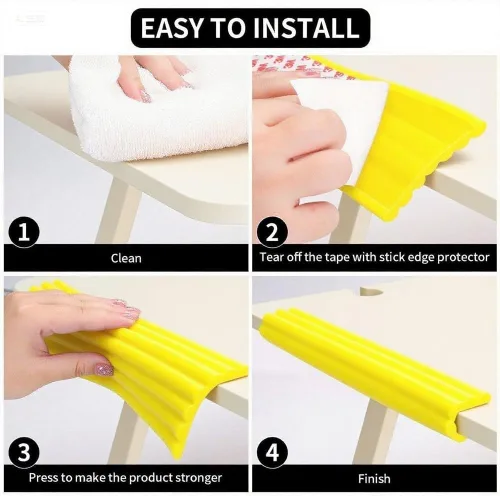 EASY TO INSTALL

1

Clean

2

Tear off the tape with stick edge protector

3

Press to make the product stronger

4

Finish