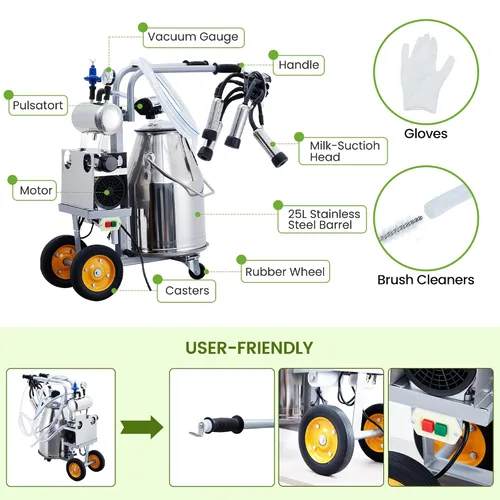 Vacuum Gauge

Handle

Pulsatort

Milk-Suctioh Head

Motor

25L Stainless Steel Barrel

Rubber Wheel

Casters

Gloves

Brush Cleaners

USER-FRIENDLY