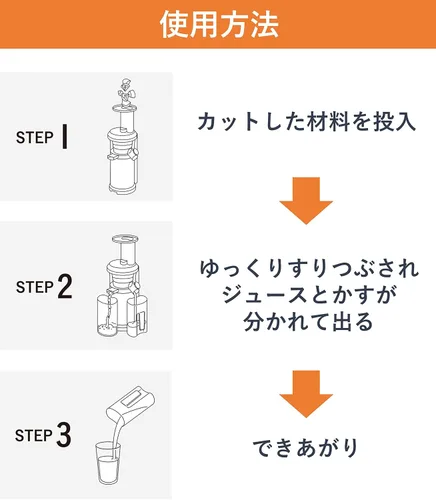 使用方法

STEP 1

カットした材料を投入

STEP 2

ゆっくりすりつぶされ
ジュースとかすが
分かれて出る

STEP 3

できあがり