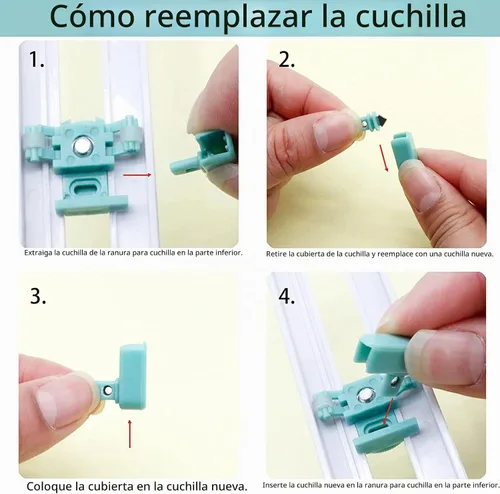 Cómo reemplazar la cuchilla

1.

Extraiga la cuchilla de la ranura para cuchilla en la parte inferior.

2.

Retire la cubierta de la cuchilla y reemplace con una cuchilla nueva.

3.

Coloque la cubierta en la cuchilla nueva.

4.

Inserte la cuchilla nueva en la ranura para cuchilla en la parte inferior.