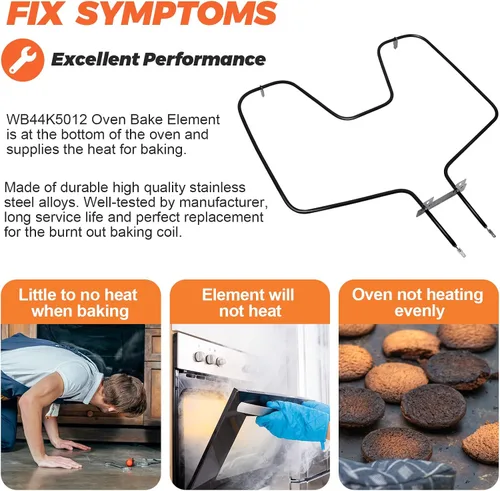 FIX SYMPTOMS

Excellent Performance

WB44K5012 Oven Bake Element is at the bottom of the oven and supplies the heat for baking.

Made of durable high quality stainless steel alloys. Well-tested by manufacturer, long service life and perfect replacement for the burnt out baking coil.

Little to no heat when baking

Element will not heat

Oven not heating evenly