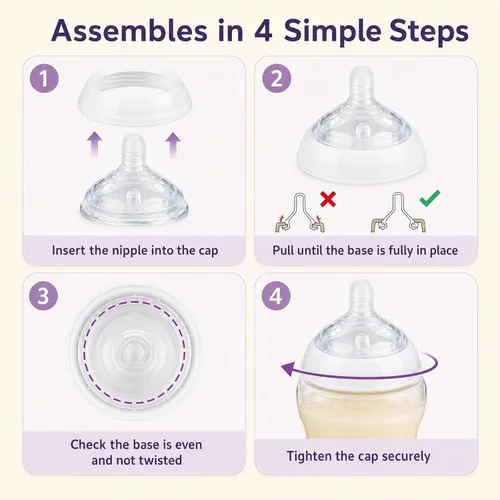 Assembles in 4 Simple Steps

1

Insert the nipple into the cap

2

Pull until the base is fully in place

3

Check the base is even and not twisted

4

Tighten the cap securely