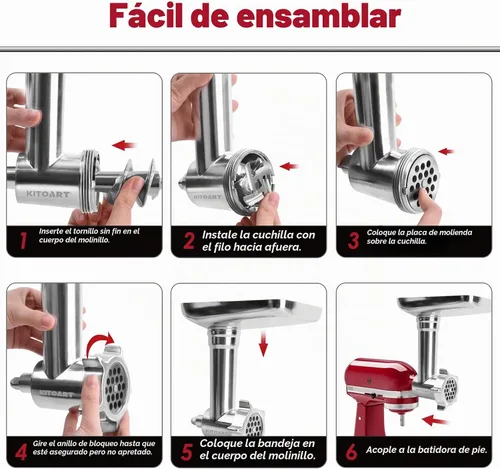 Fácil de ensamblar

KITOART

1 Inserte el tornillo sin fin en el cuerpo del molinillo.

KITOART

2 Instale la cuchilla con el filo hacia afuera.

3 Coloque la placa de molienda sobre la cuchilla.

KITOART

4 Gire el anillo de bloqueo hasta que esté asegurado pero no apretado.

KITOART

5 Coloque la bandeja en el cuerpo del molinillo.

6 Acople a la batidora de pie.