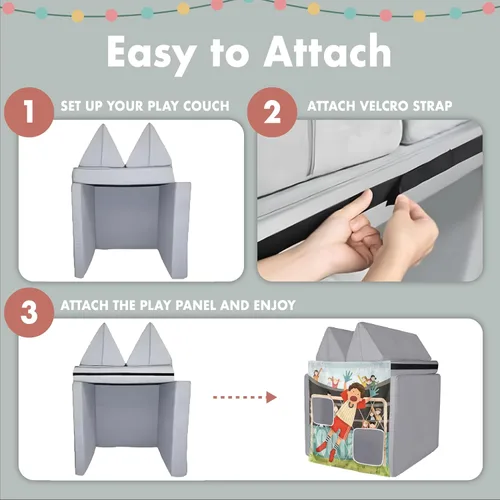 Easy to Attach

1 SET UP YOUR PLAY COUCH

2 ATTACH VELCRO STRAP

3 ATTACH THE PLAY PANEL AND ENJOY