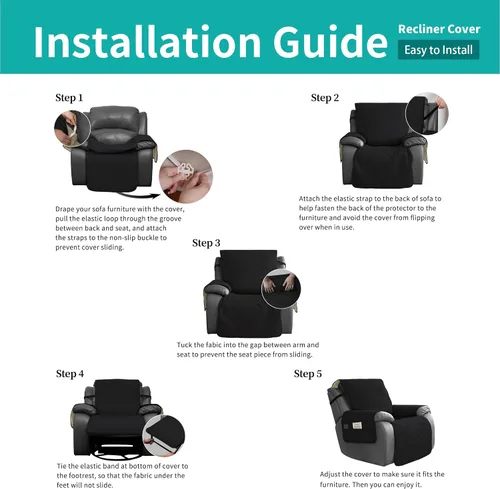 Installation Guide

Recliner Cover

Easy to Install

Step 1

Drape your sofa furniture with the cover, pull the elastic loop through the groove between back and seat, and attach the straps to the non-slip buckle to prevent cover sliding.

Step 2

Attach the elastic strap to the back of sofa to help fasten the back of the protector to the furniture and avoid the cover from flipping over when in use.

Step 3

Tuck the fabic into the gap between arm and seat to prevent the seat piece from sliding.

Step 4

Tie the elastic band at bottom of cover to the footrest, so that the fabric under the feet will not slide.

Step 5

Adjust the cover to make sure it fits the furniture. Then you can enjoy it.