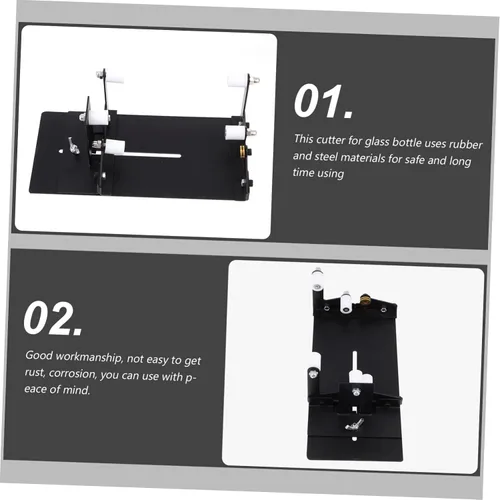 01.

This cutter for glass bottle uses rubber and steel materials for safe and long time using

02.

Good workmanship, not easy to get rust, corrosion, you can use with peace of mind.