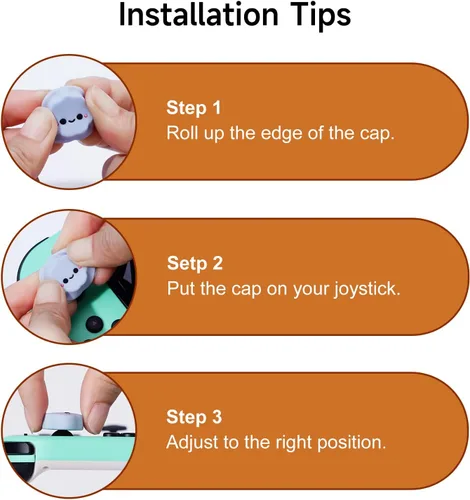 Installation Tips

Step 1
Roll up the edge of the cap.

Setp 2
Put the cap on your joystick.

Step 3
Adjust to the right position.