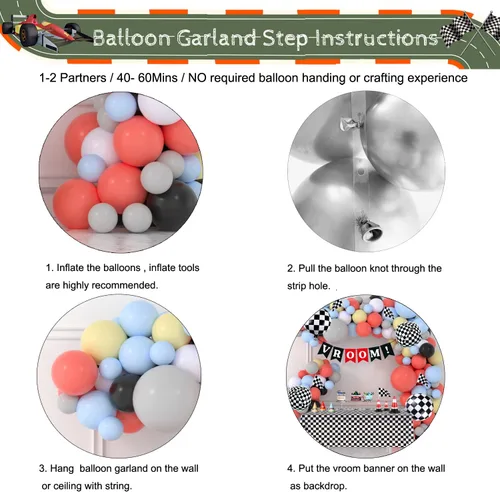 Balloon Garland Step Instructions

1-2 Partners / 40- 60Mins / NO required balloon handing or crafting experience

1. Inflate the balloons , inflate tools are highly recommended.

2. Pull the balloon knot through the strip hole.

VROOM!

3. Hang balloon garland on the wall or ceiling with string.

4. Put the vroom banner on the wall as backdrop.