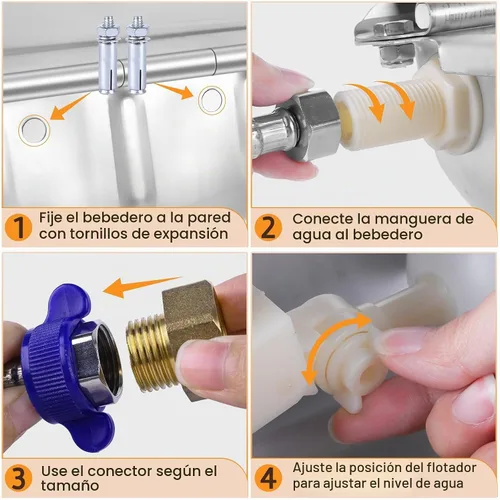 1 Fije el bebedero a la pared con tornillos de expansión

2 Conecte la manguera de agua al bebedero

3 Use el conector según el tamaño

4 Ajuste la posición del flotador para ajustar el nivel de agua