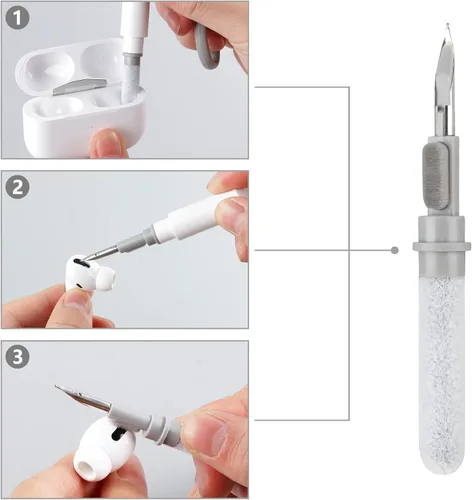 1

2

3