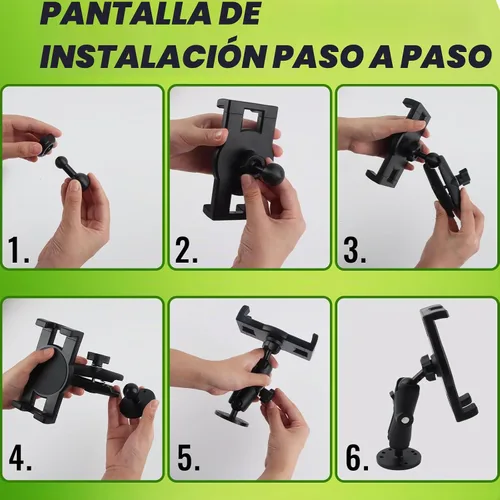 PANTALLA DE INSTALACIÓN PASO A PASO

1.

2.

3.

4.

5.

6.