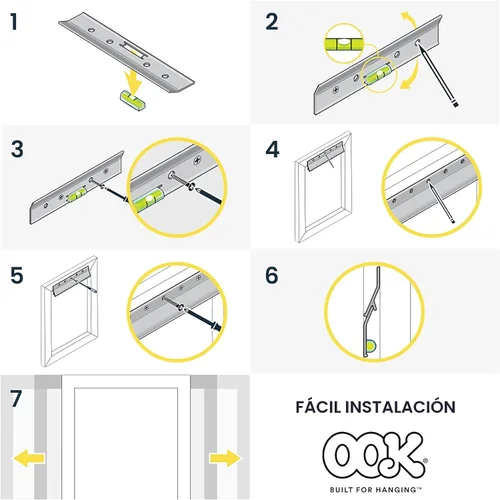 1

2

3

4

5

6

7

FÁCIL INSTALACIÓN

OOK®

BUILT FOR HANGING™