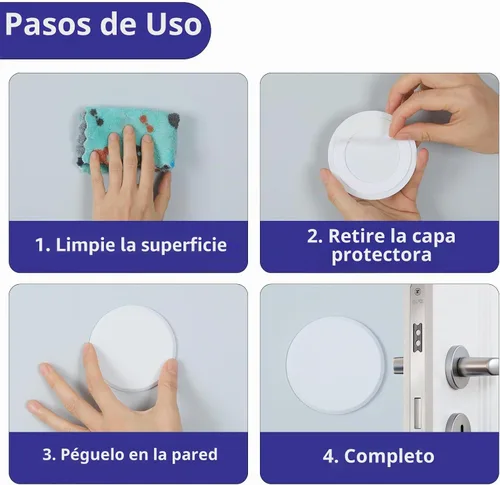 Pasos de Uso

1. Limpie la superficie

2. Retire la capa protectora

3. Péguelo en la pared

4. Completo