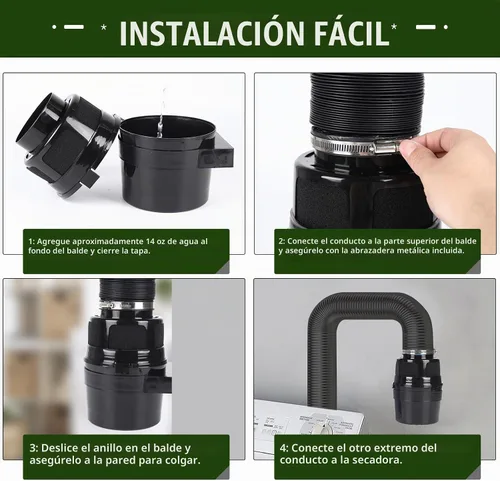 INSTALACIÓN FÁCIL

1: Agregue aproximadamente 14 oz de agua al fondo del balde y cierre la tapa.

2: Conecte el conducto a la parte superior del balde y asegúrelo con la abrazadera metálica incluida.

3: Deslice el anillo en el balde y asegúrelo a la pared para colgar.

4: Conecte el otro extremo del conducto a la secadora.