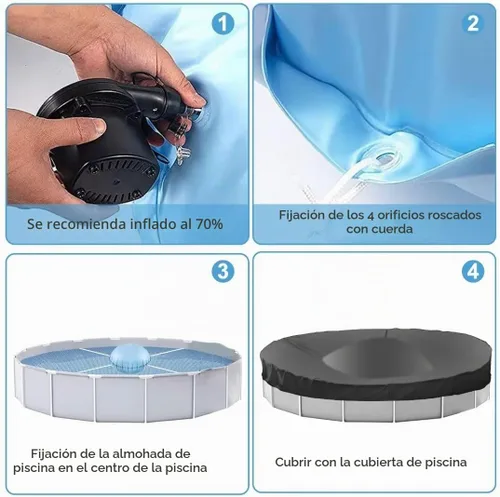 1

Se recomienda inflado al 70%

2

Fijación de los 4 orificios roscados con cuerda

3

Fijación de la almohada de piscina en el centro de la piscina

4

Cubrir con la cubierta de piscina