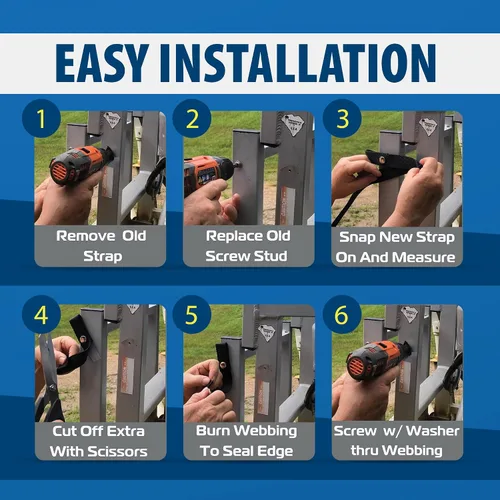 EASY INSTALLATION

1

Remove Old Strap

2

Replace Old Screw Stud

3

Snap New Strap On And Measure

4

Cut Off Extra With Scissors

5

Burn Webbing To Seal Edge

6

Screw w/ Washer thru Webbing