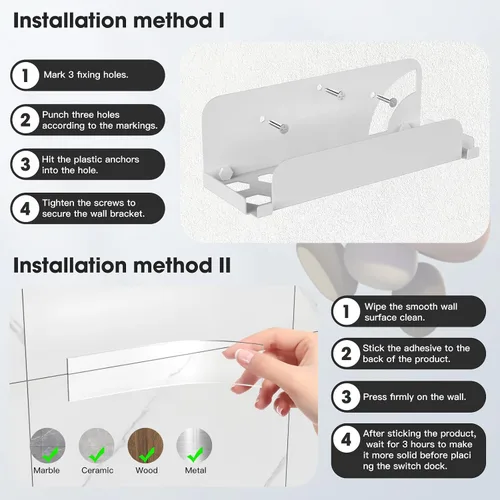 Installation method I

1 Mark 3 fixing holes.

2 Punch three holes according to the markings.

3 Hit the plastic anchors into the hole.

4 Tighten the screws to secure the wall bracket.

Installation method II

Marble Ceramic Wood Metal

1 Wipe the smooth wall surface clean.

2 Stick the adhesive to the back of the product.

3 Press firmly on the wall.

4 After sticking the product, wait for 3 hours to make it more solid before placi ng the switch dock.