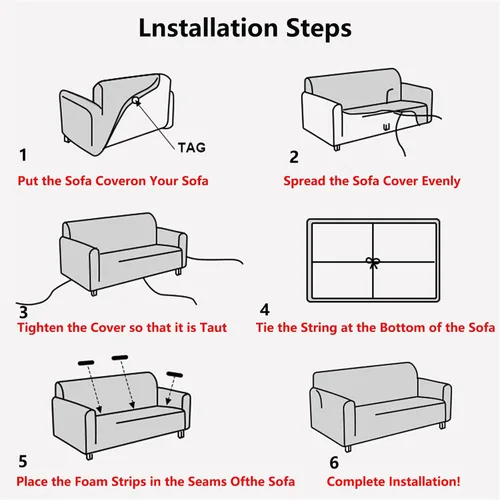 Lnstallation Steps

TAG

1
Put the Sofa Coveron Your Sofa

2
Spread the Sofa Cover Evenly

3
Tighten the Cover so that it is Taut

4
Tie the String at the Bottom of the Sofa

5
Place the Foam Strips in the Seams Ofthe Sofa

6
Complete Installation!