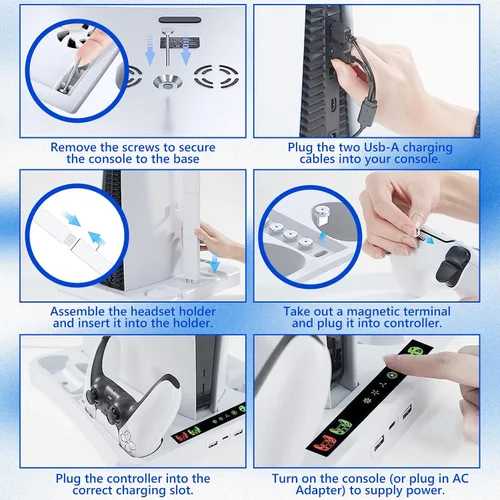 Remove the screws to secure the console to the base

Plug the two Usb-A charging cables into your console.

Assemble the headset holder and insert it into the holder.

Take out a magnetic terminal and plug it into controller.

Plug the controller into the correct charging slot.

Turn on the console (or plug in AC Adapter) to supply power.