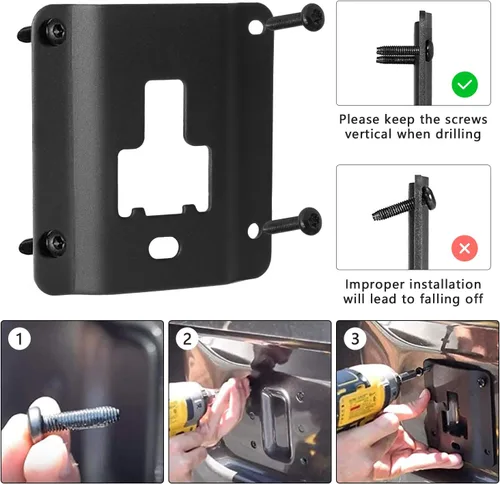 Please keep the screws vertical when drilling

Improper installation will lead to falling off

1

2

3