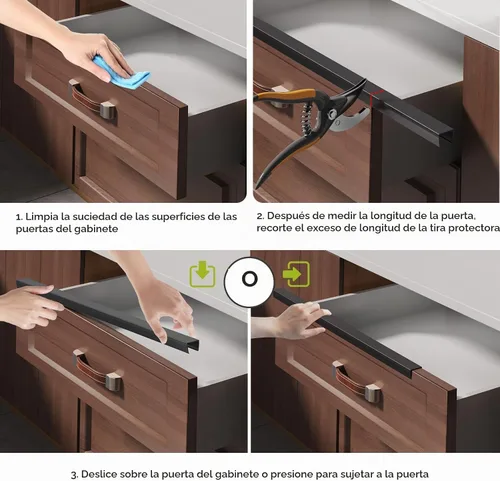 1. Limpia la suciedad de las superficies de las puertas del gabinete

2. Después de medir la longitud de la puerta, recorte el exceso de longitud de la tira protectora

O

3. Deslice sobre la puerta del gabinete o presione para sujetar a la puerta