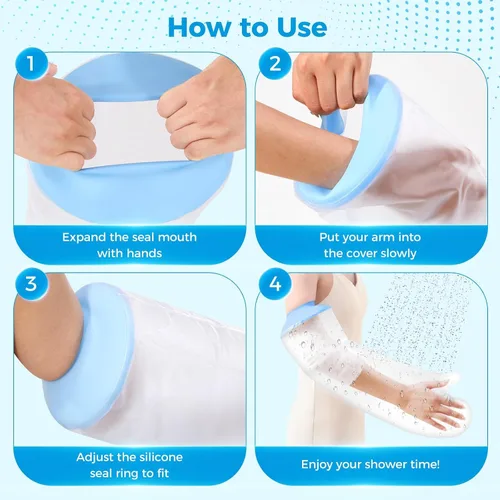 How to Use

1

Expand the seal mouth with hands

2

Put your arm into the cover slowly

3

Adjust the silicone seal ring to fit

4

Enjoy your shower time!