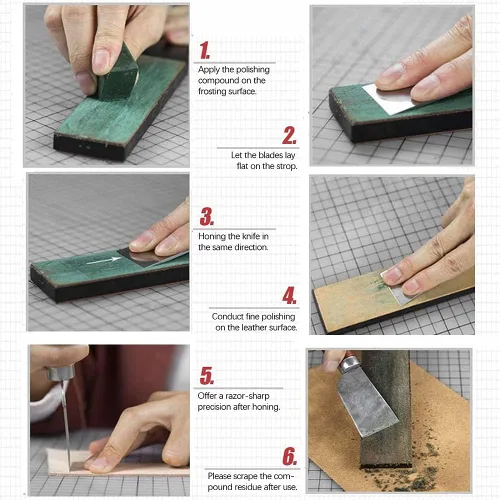 1.
Apply the polishing compound on the frosting surface.

2.
Let the blades lay flat on the strop.

3.
Honing the knife in the same direction.

4.
Conduct fine polishing on the leather surface.

5.
Offer a razor-sharp precision after honing.

6.
Please scrape the compound residue after use.