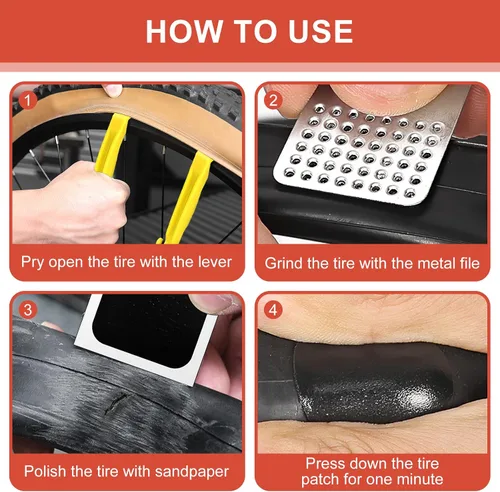 HOW TO USE

1

Pry open the tire with the lever

2

Grind the tire with the metal file

3

Polish the tire with sandpaper

4

Press down the tire patch for one minute