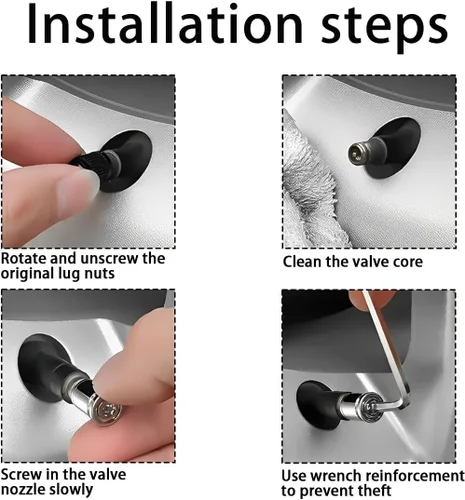 Installation steps

Rotate and unscrew the original lug nuts

Clean the valve core

Screw in the valve nozzle slowly

Use wrench reinforcement to prevent theft