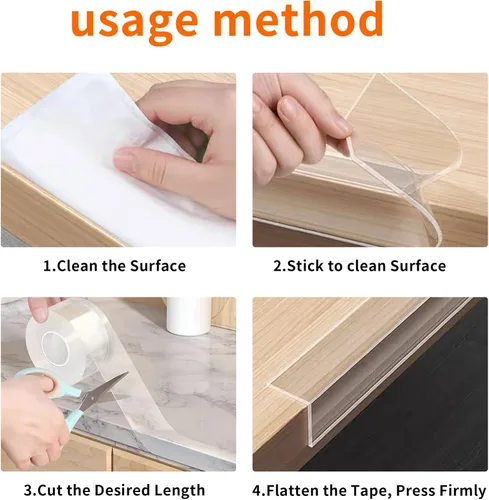 usage method

1.Clean the Surface

2.Stick to clean Surface

3.Cut the Desired Length

4.Flatten the Tape, Press Firmly